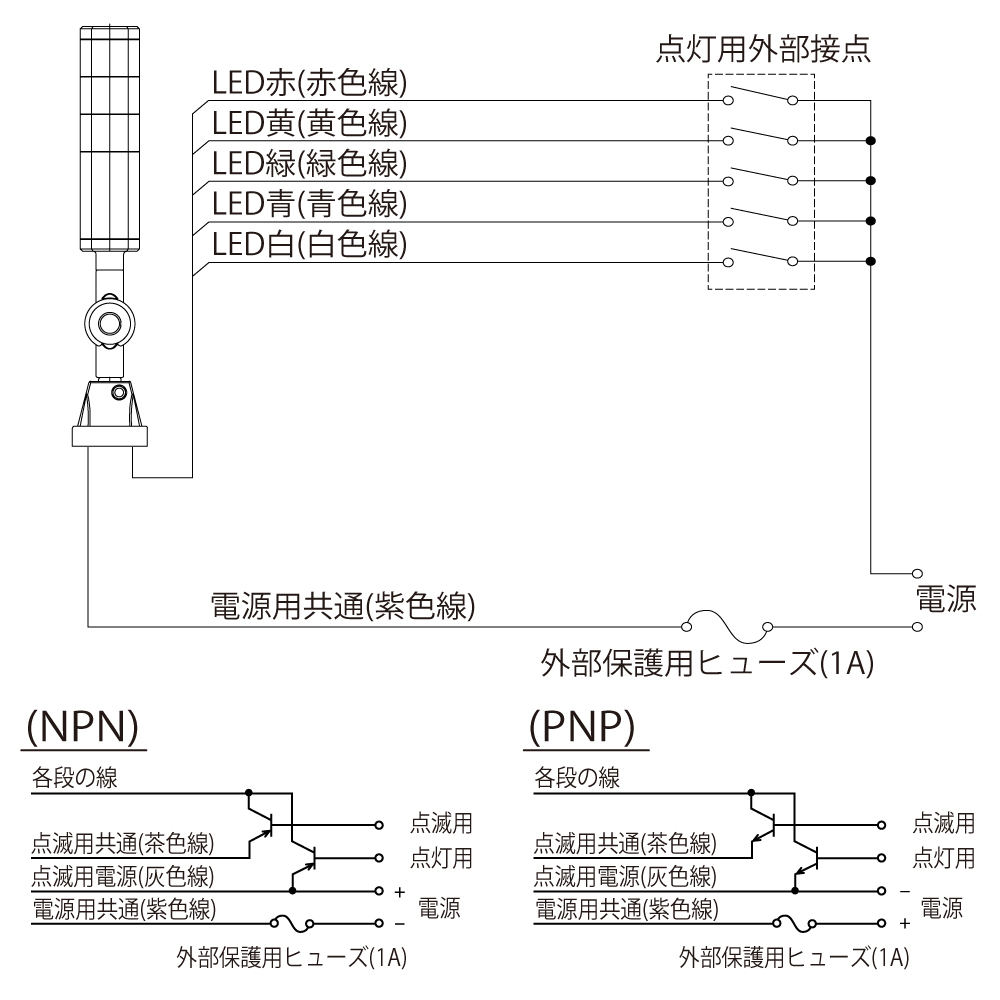 点灯用外部接点

LED赤(赤色線)
LED黄(黄色線)
LED緑(緑色線)
LED青(青色線)
LED白(白色線)

電源用共通(紫色線)

電源

外部保護用ヒューズ(1A)

(NPN)

各段の線
点滅用共通(茶色線)
点滅用電源(灰色線)
電源用共通(紫色線)

点滅用
点灯用
+
電源
−

外部保護用ヒューズ(1A)

(PNP)

各段の線
点滅用共通(茶色線)
点滅用電源(灰色線)
電源用共通(紫色線)

点滅用
点灯用
−
電源
+

外部保護用ヒューズ(1A)