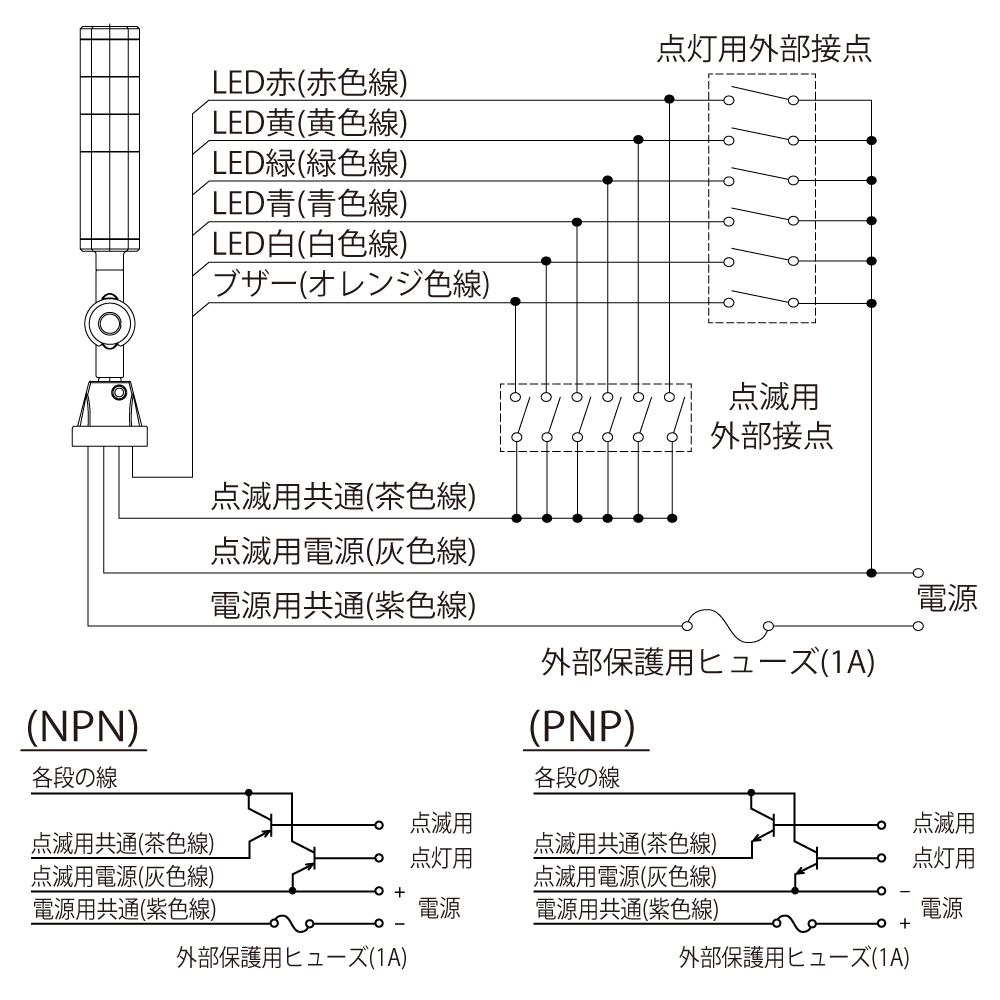 点灯用外部接点

LED赤(赤色線)
LED黄(黄色線)
LED緑(緑色線)
LED青(青色線)
LED白(白色線)
ブザー(オレンジ色線)

点滅用
外部接点

点滅用共通(茶色線)
点滅用電源(灰色線)
電源用共通(紫色線)

電源

外部保護用ヒューズ(1A)

(NPN)

各段の線
点滅用共通(茶色線)
点滅用電源(灰色線)
電源用共通(紫色線)

点滅用
点灯用
+
電源
−

外部保護用ヒューズ(1A)

(PNP)

各段の線
点滅用共通(茶色線)
点滅用電源(灰色線)
電源用共通(紫色線)

点滅用
点灯用
−
電源
+

外部保護用ヒューズ(1A)